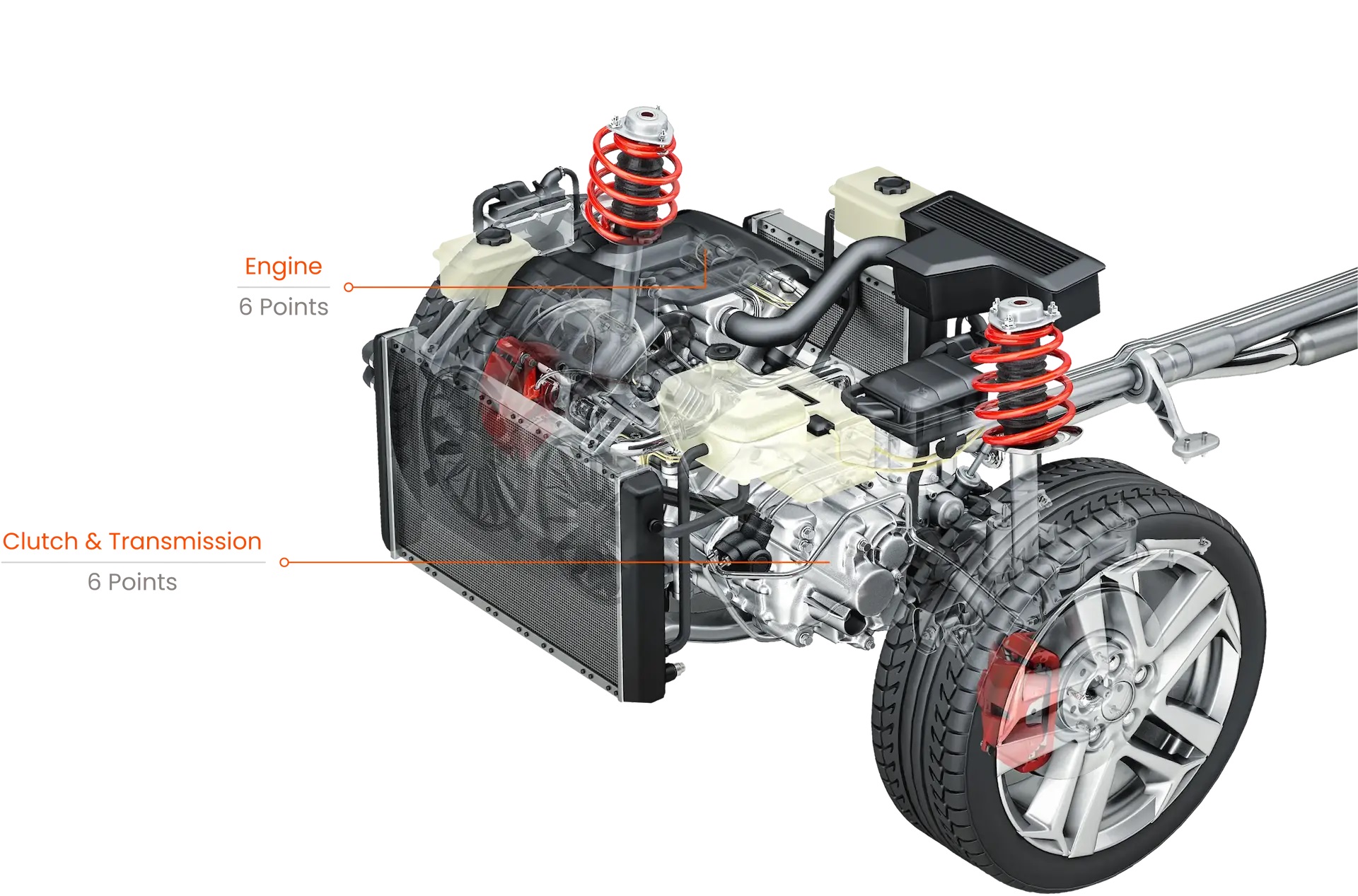 Engine
6 Points

Clutch & Transmission
6 Points